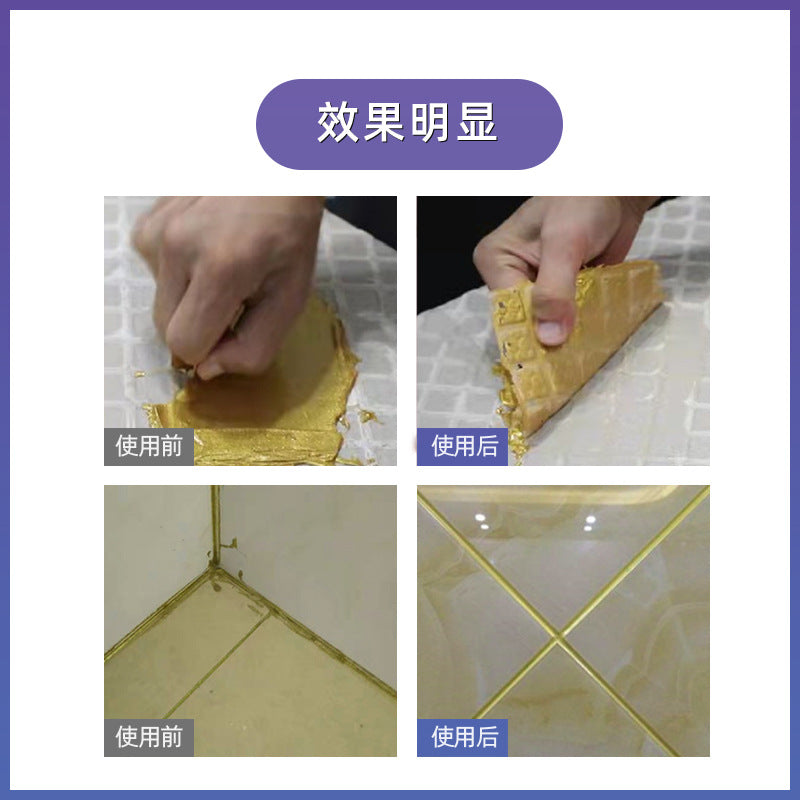 效果明显

使用前

使用后

使用前

使用后